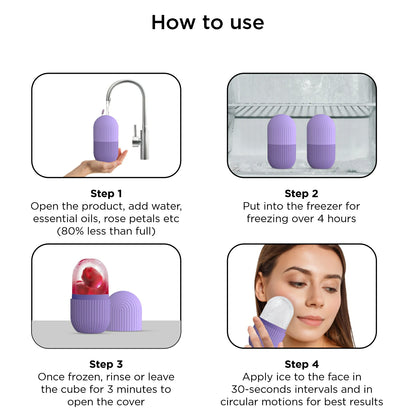 How to use

Step 1
Open the product, add water, essential oils, rose petals etc (80% less than full)

Step 2
Put into the freezer for freezing over 4 hours

Step 3
Once frozen, rinse or leave the cube for 3 minutes to open the cover

Step 4
Apply ice to the face in 30-seconds intervals and in circular motions for best results